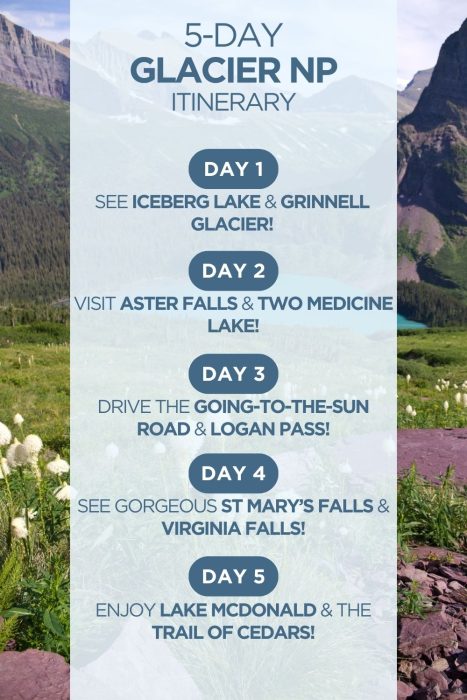 5-DAY
GLACIER NP
ITINERARY

DAY 1
SEE ICEBERG LAKE & GRINNELL GLACIER!

DAY 2
VISIT ASTER FALLS & TWO MEDICINE LAKE!

DAY 3
DRIVE THE GOING-TO-THE-SUN ROAD & LOGAN PASS!

DAY 4
SEE GORGEOUS ST MARY'S FALLS & VIRGINIA FALLS!

DAY 5
ENJOY LAKE MCDONALD & THE TRAIL OF CEDARS!