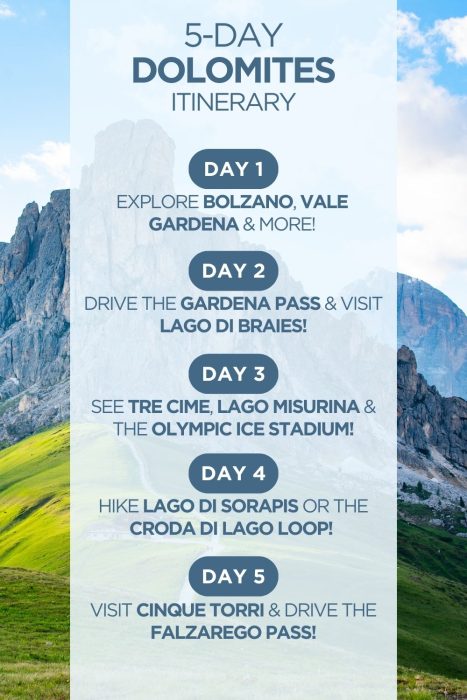 5-DAY
DOLOMITES
ITINERARY

DAY 1

EXPLORE BOLZANO, VALE GARDENA & MORE!

DAY 2

DRIVE THE GARDENA PASS & VISIT LAGO DI BRAIES!

DAY 3

SEE TRE CIME, LAGO MISURINA & THE OLYMPIC ICE STADIUM!

DAY 4

HIKE LAGO DI SORAPIS OR THE CRODA DI LAGO LOOP!

DAY 5

VISIT CINQUE TORRI & DRIVE THE FALZAREGO PASS!