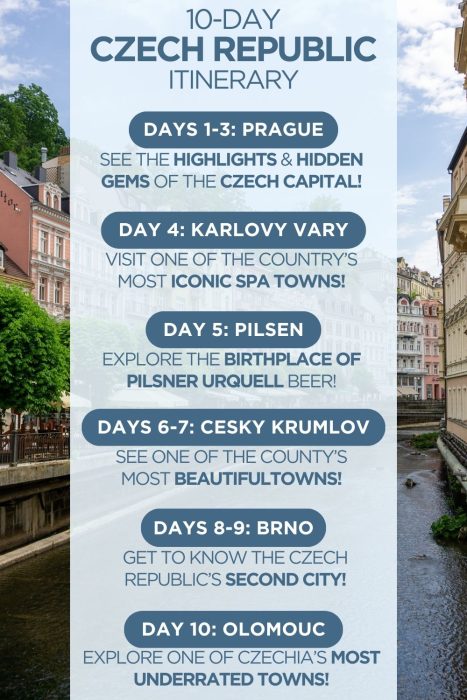 10-DAY
CZECH REPUBLIC
ITINERARY

DAYS 1-3: PRAGUE

SEE THE HIGHLIGHTS & HIDDEN GEMS OF THE CZECH CAPITAL!

DAY 4: KARLOVY VARY

VISIT ONE OF THE COUNTRY'S MOST ICONIC SPA TOWNS!

DAY 5: PILSEN

EXPLORE THE BIRTHPLACE OF PILSNER URQUELL BEER!

DAYS 6-7: CESKY KRUMLOV

SEE ONE OF THE COUNTY'S MOST BEAUTIFULTOWNS!

DAYS 8-9: BRNO

GET TO KNOW THE CZECH REPUBLIC'S SECOND CITY!

DAY 10: OLOMOUC

EXPLORE ONE OF CZECHIA'S MOST UNDERRATED TOWNS!