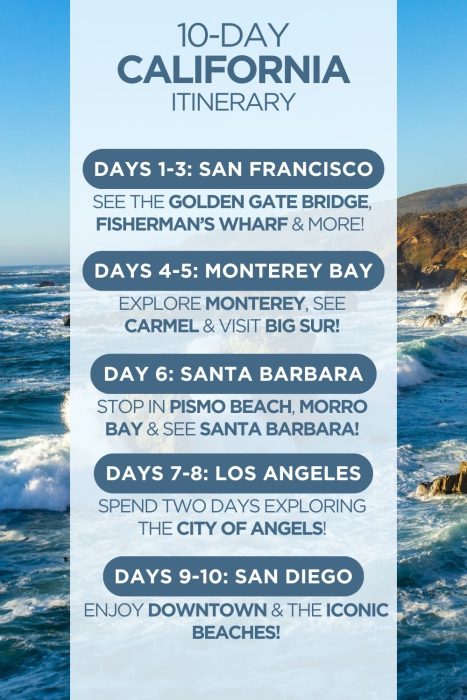 10-DAY
CALIFORNIA
ITINERARY

DAYS 1-3: SAN FRANCISCO

SEE THE GOLDEN GATE BRIDGE, FISHERMAN'S WHARF & MORE!

DAYS 4-5: MONTEREY BAY

EXPLORE MONTEREY, SEE CARMEL & VISIT BIG SUR!

DAY 6: SANTA BARBARA

STOP IN PISMO BEACH, MORRO BAY & SEE SANTA BARBARA!

DAYS 7-8: LOS ANGELES

SPEND TWO DAYS EXPLORING THE CITY OF ANGELS!

DAYS 9-10: SAN DIEGO

ENJOY DOWNTOWN & THE ICONIC BEACHES!