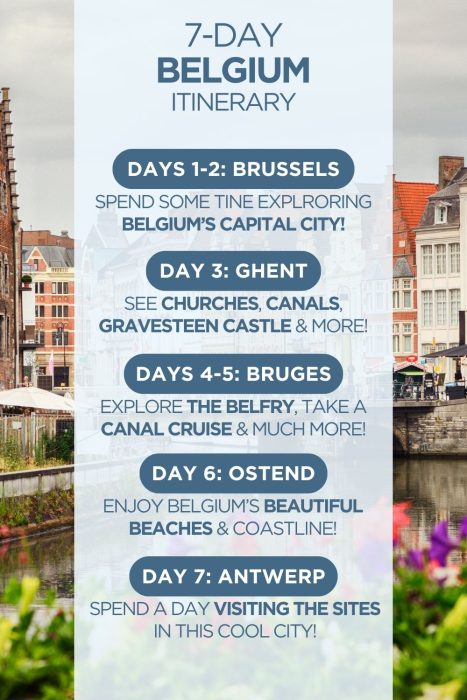 7-DAY
BELGIUM
ITINERARY

DAYS 1-2: BRUSSELS

SPEND SOME TINE EXPLRORING BELGIUM'S CAPITAL CITY!

DAY 3: GHENT

SEE CHURCHES, CANALS, GRAVESTEEN CASTLE & MORE!

DAYS 4-5: BRUGES

EXPLORE THE BELFRY, TAKE A CANAL CRUISE & MUCH MORE!

DAY 6: OSTEND

ENJOY BELGIUM'S BEAUTIFUL BEACHES & COASTLINE!

DAY 7: ANTWERP

SPEND A DAY VISITING THE SITES IN THIS COOL CITY!