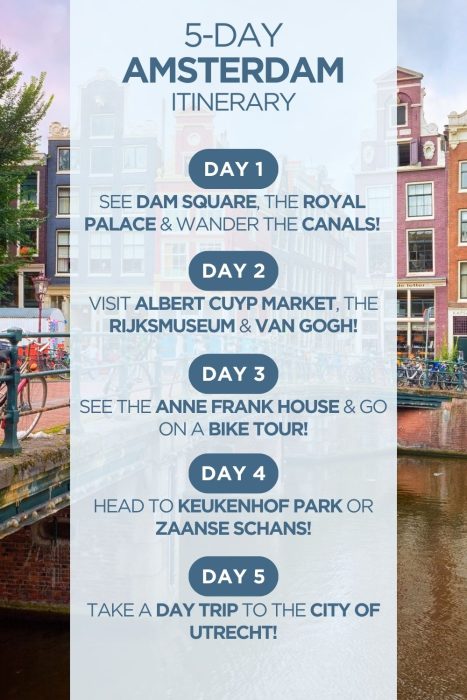 5-DAY
AMSTERDAM
ITINERARY

DAY 1

SEE DAM SQUARE, THE ROYAL PALACE & WANDER THE CANALS!

DAY 2

VISIT ALBERT CUYP MARKET, THE RIJKSMUSEUM & VAN GOGH!

DAY 3

SEE THE ANNE FRANK HOUSE & GO ON A BIKE TOUR!

DAY 4

HEAD TO KEUKENHOF PARK OR ZAANSE SCHANS!

DAY 5

TAKE A DAY TRIP TO THE CITY OF UTRECHT!