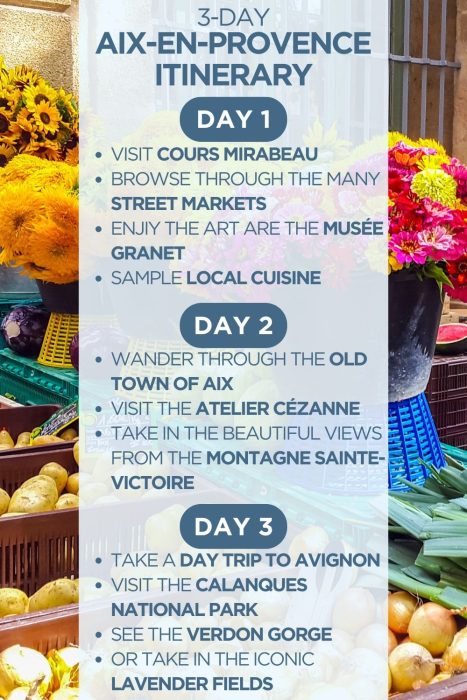 3-DAY
AIX-EN-PROVENCE ITINERARY

DAY 1

• VISIT COURS MIRABEAU
• BROWSE THROUGH THE MANY STREET MARKETS
• ENJIY THE ART ARE THE MUSÉE GRANET
• SAMPLE LOCAL CUISINE

DAY 2

• WANDER THROUGH THE OLD TOWN OF AIX
• VISIT THE ATELIER CÉZANNE
• TAKE IN THE BEAUTIFUL VIEWS FROM THE MONTAGNE SAINTE-VICTOIRE

DAY 3

• TAKE A DAY TRIP TO AVIGNON
• VISIT THE CALANQUES NATIONAL PARK
• SEE THE VERDON GORGE
• OR TAKE IN THE ICONIC LAVENDER FIELDS