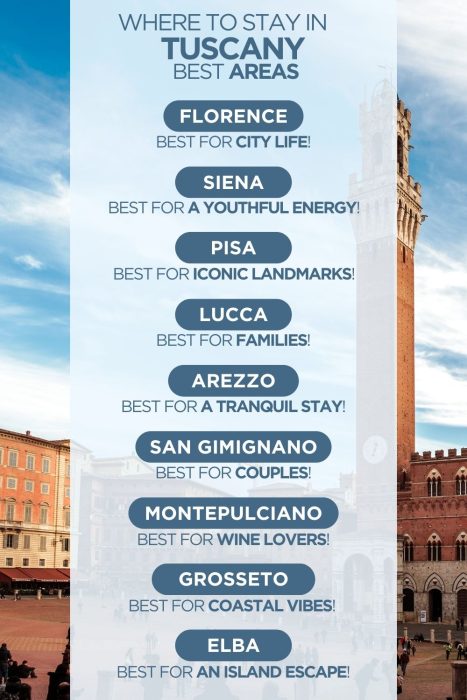 WHERE TO STAY IN
TUSCANY
BEST AREAS

FLORENCE
BEST FOR CITY LIFE!

SIENA
BEST FOR A YOUTHFUL ENERGY!

PISA
BEST FOR ICONIC LANDMARKS!

LUCCA
BEST FOR FAMILIES!

AREZZO
BEST FOR A TRANQUIL STAY!

SAN GIMIGNANO
BEST FOR COUPLES!

MONTEPULCIANO
BEST FOR WINE LOVERS!

GROSSETO
BEST FOR COASTAL VIBES!

ELBA
BEST FOR AN ISLAND ESCAPE!