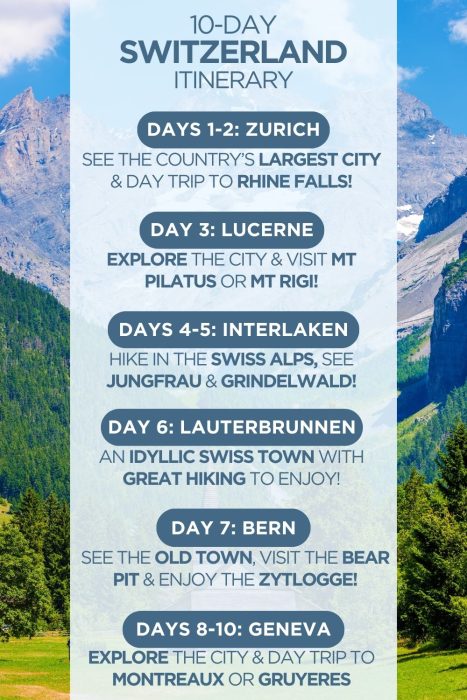 10-DAY
SWITZERLAND
ITINERARY

DAYS 1-2: ZURICH

SEE THE COUNTRY'S LARGEST CITY & DAY TRIP TO RHINE FALLS!

DAY 3: LUCERNE

EXPLORE THE CITY & VISIT MT PILATUS OR MT RIGI!

DAYS 4-5: INTERLAKEN

HIKE IN THE SWISS ALPS, SEE JUNGFRAU & GRINDELWALD!

DAY 6: LAUTERBRUNNEN

AN IDYLLIC SWISS TOWN WITH GREAT HIKING TO ENJOY!

DAY 7: BERN

SEE THE OLD TOWN, VISIT THE BEAR PIT & ENJOY THE ZYTLOGGE!

DAYS 8-10: GENEVA

EXPLORE THE CITY & DAY TRIP TO MONTREAUX OR GRUYERES