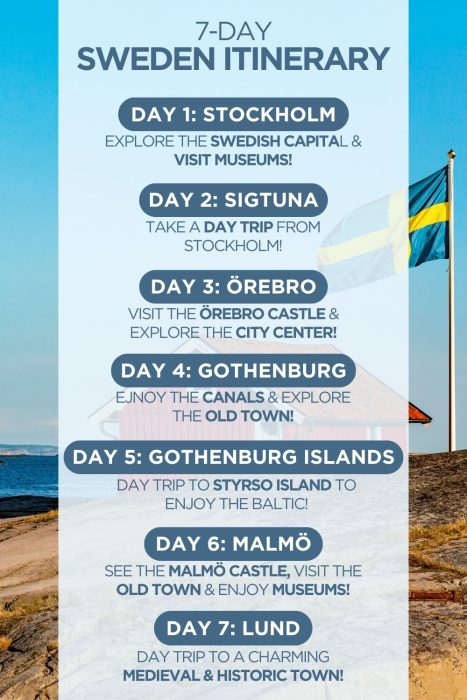 7-DAY
SWEDEN ITINERARY

DAY 1: STOCKHOLM
EXPLORE THE SWEDISH CAPITAL & VISIT MUSEUMS!

DAY 2: SIGTUNA
TAKE A DAY TRIP FROM STOCKHOLM!

DAY 3: ÖREBRO
VISIT THE ÖREBRO CASTLE & EXPLORE THE CITY CENTER!

DAY 4: GOTHENBURG
EJNOY THE CANALS & EXPLORE THE OLD TOWN!

DAY 5: GOTHENBURG ISLANDS
DAY TRIP TO STYRSO ISLAND TO ENJOY THE BALTIC!

DAY 6: MALMÖ
SEE THE MALMÖ CASTLE, VISIT THE OLD TOWN & ENJOY MUSEUMS!

DAY 7: LUND
DAY TRIP TO A CHARMING MEDIEVAL & HISTORIC TOWN!