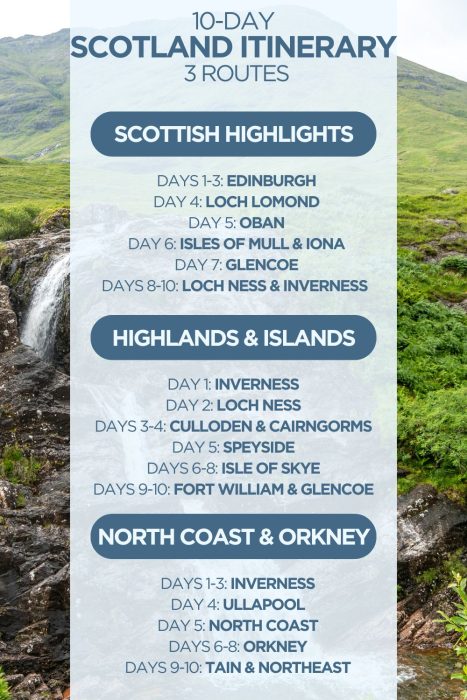 10-DAY
SCOTLAND ITINERARY
3 ROUTES

SCOTTISH HIGHLIGHTS

DAYS 1-3: EDINBURGH
DAY 4: LOCH LOMOND
DAY 5: OBAN
DAY 6: ISLES OF MULL & IONA
DAY 7: GLENCOE
DAYS 8-10: LOCH NESS & INVERNESS

HIGHLANDS & ISLANDS

DAY 1: INVERNESS
DAY 2: LOCH NESS
DAYS 3-4: CULLODEN & CAIRNGORMS
DAY 5: SPEYSIDE
DAYS 6-8: ISLE OF SKYE
DAYS 9-10: FORT WILLIAM & GLENCOE

NORTH COAST & ORKNEY

DAYS 1-3: INVERNESS
DAY 4: ULLAPOOL
DAY 5: NORTH COAST
DAYS 6-8: ORKNEY
DAYS 9-10: TAIN & NORTHEAST