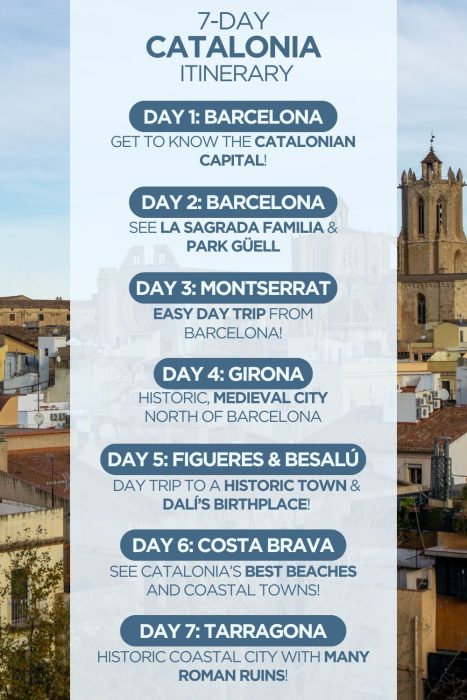 7-DAY
CATALONIA
ITINERARY

DAY 1: BARCELONA
GET TO KNOW THE CATALONIAN CAPITAL!

DAY 2: BARCELONA
SEE LA SAGRADA FAMILIA & PARK GÜELL

DAY 3: MONTSERRAT
EASY DAY TRIP FROM BARCELONA!

DAY 4: GIRONA
HISTORIC, MEDIEVAL CITY NORTH OF BARCELONA

DAY 5: FIGUERES & BESALÚ
DAY TRIP TO A HISTORIC TOWN & DALÍ'S BIRTHPLACE!

DAY 6: COSTA BRAVA
SEE CATALONIA'S BEST BEACHES AND COASTAL TOWNS!

DAY 7: TARRAGONA
HISTORIC COASTAL CITY WITH MANY ROMAN RUINS!