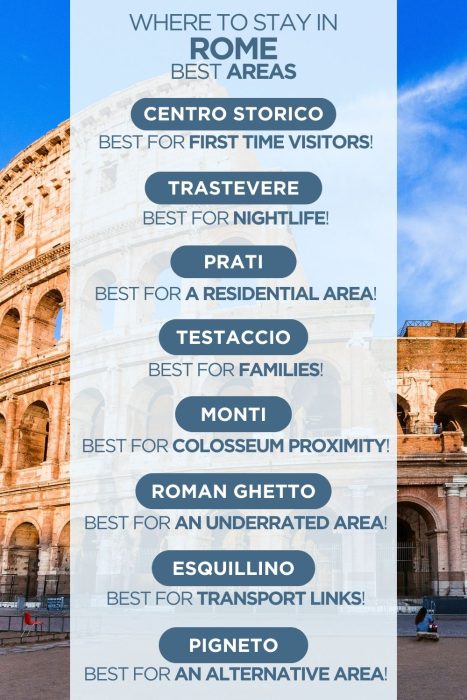 WHERE TO STAY IN
ROME
BEST AREAS

CENTRO STORICO
BEST FOR FIRST TIME VISITORS!

TRASTEVERE
BEST FOR NIGHTLIFE!

PRATI
BEST FOR A RESIDENTIAL AREA!

TESTACCIO
BEST FOR FAMILIES!

MONTI
BEST FOR COLOSSEUM PROXIMITY!

ROMAN GHETTO
BEST FOR AN UNDERRATED AREA!

ESQUILLINO
BEST FOR TRANSPORT LINKS!

PIGNETO
BEST FOR AN ALTERNATIVE AREA!