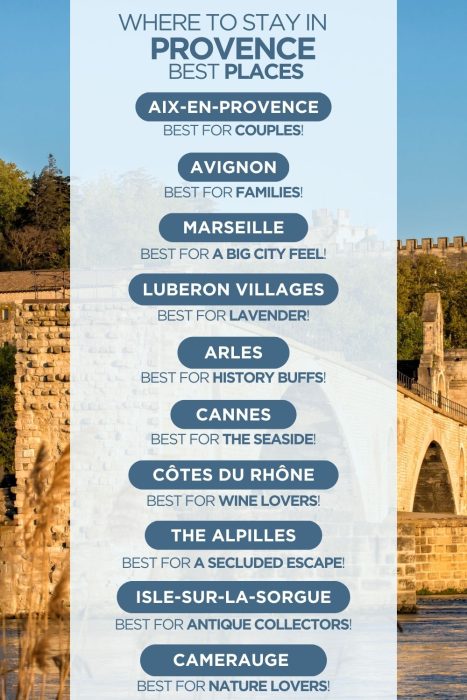 WHERE TO STAY IN
PROVENCE
BEST PLACES

AIX-EN-PROVENCE
BEST FOR COUPLES!

AVIGNON
BEST FOR FAMILIES!

MARSEILLE
BEST FOR A BIG CITY FEEL!

LUBERON VILLAGES
BEST FOR LAVENDER!

ARLES
BEST FOR HISTORY BUFFS!

CANNES
BEST FOR THE SEASIDE!

CÔTES DU RHÔNE
BEST FOR WINE LOVERS!

THE ALPILLES
BEST FOR A SECLUDED ESCAPE!

ISLE-SUR-LA-SORGUE
BEST FOR ANTIQUE COLLECTORS!

CAMERAUGE
BEST FOR NATURE LOVERS!