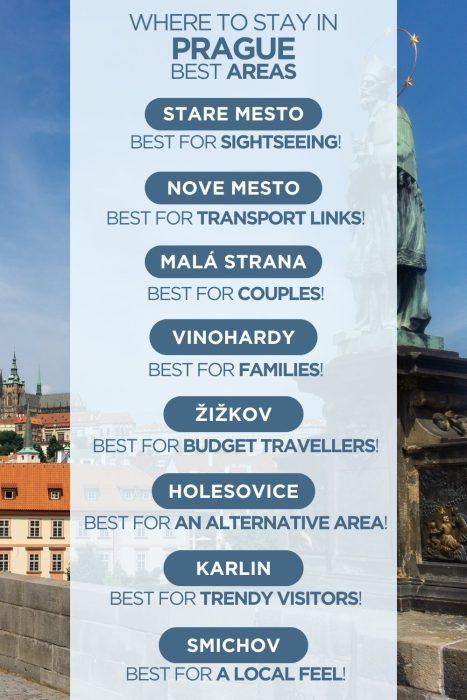 WHERE TO STAY IN
PRAGUE
BEST AREAS

STARE MESTO
BEST FOR SIGHTSEEING!

NOVE MESTO
BEST FOR TRANSPORT LINKS!

MALÁ STRANA
BEST FOR COUPLES!

VINOHARDY
BEST FOR FAMILIES!

ŽIŽKOV
BEST FOR BUDGET TRAVELLERS!

HOLESOVICE
BEST FOR AN ALTERNATIVE AREA!

KARLIN
BEST FOR TRENDY VISITORS!

SMICHOV
BEST FOR A LOCAL FEEL!