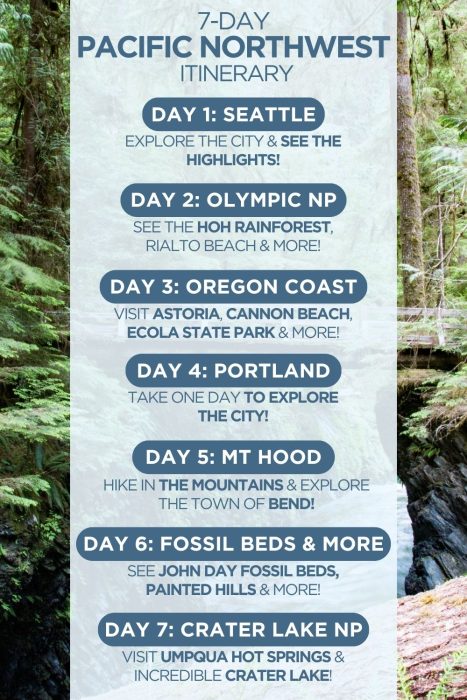 7-DAY
PACIFIC NORTHWEST
ITINERARY

DAY 1: SEATTLE

EXPLORE THE CITY & SEE THE HIGHLIGHTS!

DAY 2: OLYMPIC NP

SEE THE HOH RAINFOREST, RIALTO BEACH & MORE!

DAY 3: OREGON COAST

VISIT ASTORIA, CANNON BEACH, ECOLA STATE PARK & MORE!

DAY 4: PORTLAND

TAKE ONE DAY TO EXPLORE THE CITY!

DAY 5: MT HOOD

HIKE IN THE MOUNTAINS & EXPLORE THE TOWN OF BEND!

DAY 6: FOSSIL BEDS & MORE

SEE JOHN DAY FOSSIL BEDS, PAINTED HILLS & MORE!

DAY 7: CRATER LAKE NP

VISIT UMPQUA HOT SPRINGS & INCREDIBLE CRATER LAKE!