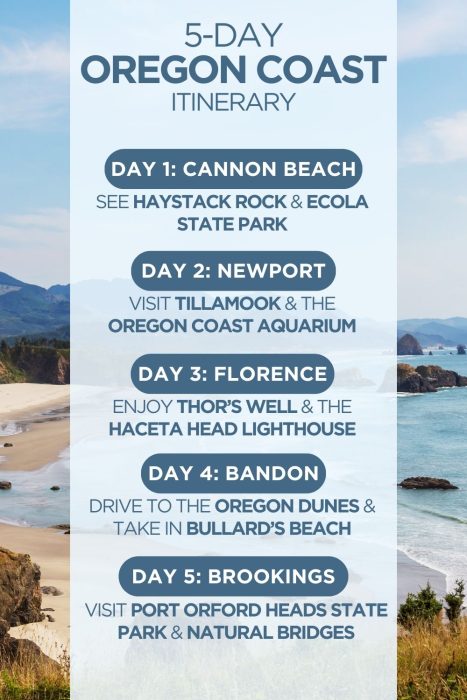 5-DAY
OREGON COAST
ITINERARY

DAY 1: CANNON BEACH

SEE HAYSTACK ROCK & ECOLA STATE PARK

DAY 2: NEWPORT

VISIT TILLAMOOK & THE OREGON COAST AQUARIUM

DAY 3: FLORENCE

ENJOY THOR'S WELL & THE HACETA HEAD LIGHTHOUSE

DAY 4: BANDON

DRIVE TO THE OREGON DUNES & TAKE IN BULLARD'S BEACH

DAY 5: BROOKINGS

VISIT PORT ORFORD HEADS STATE PARK & NATURAL BRIDGES