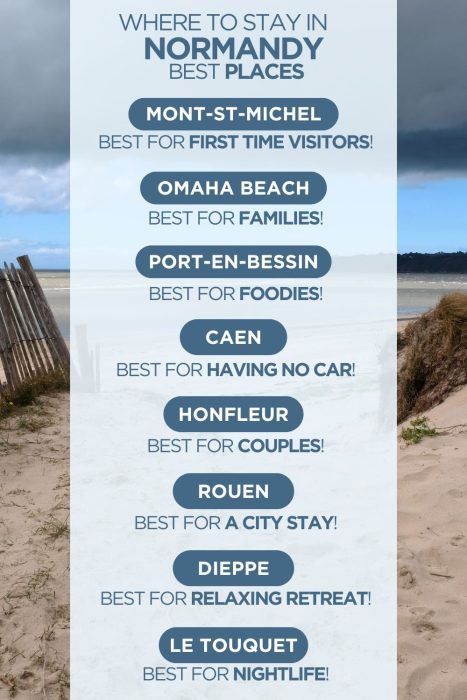 WHERE TO STAY IN
NORMANDY
BEST PLACES

MONT-ST-MICHEL
BEST FOR FIRST TIME VISITORS!

OMAHA BEACH
BEST FOR FAMILIES!

PORT-EN-BESSIN
BEST FOR FOODIES!

CAEN
BEST FOR HAVING NO CAR!

HONFLEUR
BEST FOR COUPLES!

ROUEN
BEST FOR A CITY STAY!

DIEPPE
BEST FOR RELAXING RETREAT!

LE TOUQUET
BEST FOR NIGHTLIFE!