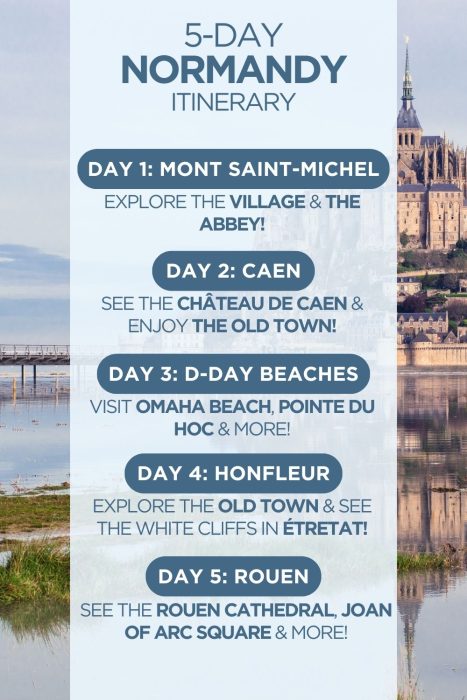 5-DAY
NORMANDY
ITINERARY

DAY 1: MONT SAINT-MICHEL

EXPLORE THE VILLAGE & THE ABBEY!

DAY 2: CAEN

SEE THE CHÂTEAU DE CAEN & ENJOY THE OLD TOWN!

DAY 3: D-DAY BEACHES

VISIT OMAHA BEACH, POINTE DU HOC & MORE!

DAY 4: HONFLEUR

EXPLORE THE OLD TOWN & SEE THE WHITE CLIFFS IN ÉTRETAT!

DAY 5: ROUEN

SEE THE ROUEN CATHEDRAL, JOAN OF ARC SQUARE & MORE!