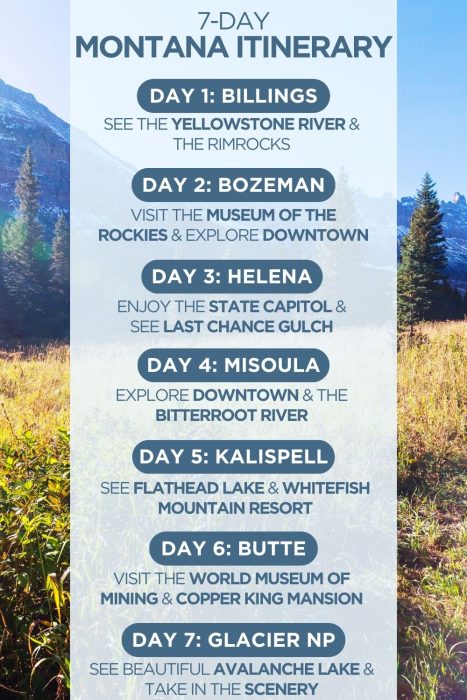 7-DAY
MONTANA ITINERARY

DAY 1: BILLINGS
SEE THE YELLOWSTONE RIVER & THE RIMROCKS

DAY 2: BOZEMAN
VISIT THE MUSEUM OF THE ROCKIES & EXPLORE DOWNTOWN

DAY 3: HELENA
ENJOY THE STATE CAPITOL & SEE LAST CHANCE GULCH

DAY 4: MISOULA
EXPLORE DOWNTOWN & THE BITTERROOT RIVER

DAY 5: KALISPELL
SEE FLATHEAD LAKE & WHITEFISH MOUNTAIN RESORT

DAY 6: BUTTE
VISIT THE WORLD MUSEUM OF MINING & COPPER KING MANSION

DAY 7: GLACIER NP
SEE BEAUTIFUL AVALANCHE LAKE & TAKE IN THE SCENERY