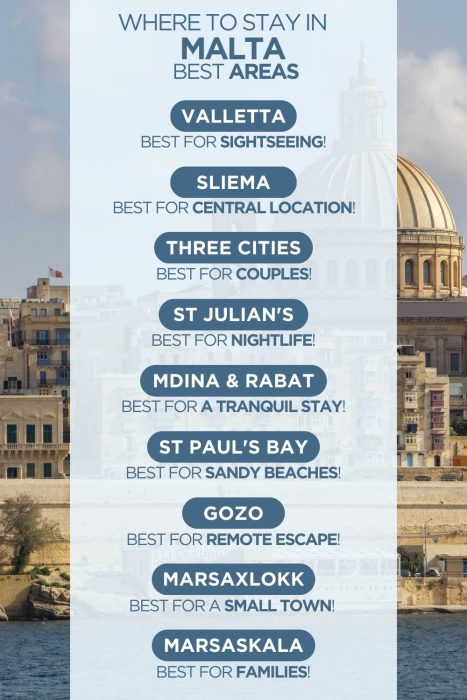 WHERE TO STAY IN
MALTA
BEST AREAS

VALLETTA
BEST FOR SIGHTSEEING!

SLIEMA
BEST FOR CENTRAL LOCATION!

THREE CITIES
BEST FOR COUPLES!

ST JULIAN'S
BEST FOR NIGHTLIFE!

MDINA & RABAT
BEST FOR A TRANQUIL STAY!

ST PAUL'S BAY
BEST FOR SANDY BEACHES!

GOZO
BEST FOR REMOTE ESCAPE!

MARSAXLOKK
BEST FOR A SMALL TOWN!

MARSASKALA
BEST FOR FAMILIES!