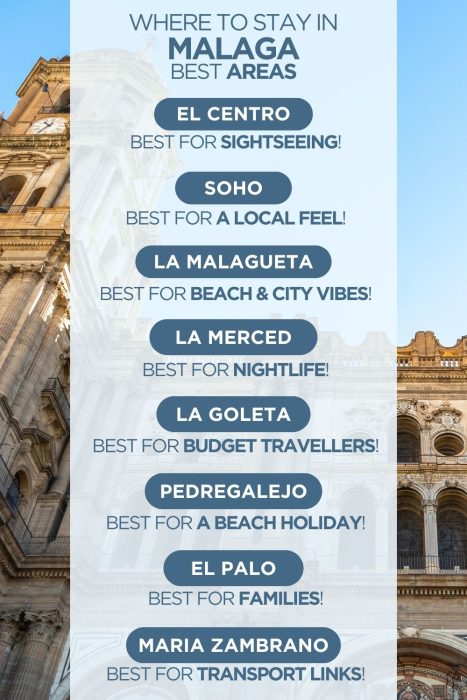 WHERE TO STAY IN
MALAGA
BEST AREAS

EL CENTRO
BEST FOR SIGHTSEEING!

SOHO
BEST FOR A LOCAL FEEL!

LA MALAGUETA
BEST FOR BEACH & CITY VIBES!

LA MERCED
BEST FOR NIGHTLIFE!

LA GOLETA
BEST FOR BUDGET TRAVELLERS!

PEDREGALEJO
BEST FOR A BEACH HOLIDAY!

EL PALO
BEST FOR FAMILIES!

MARIA ZAMBRANO
BEST FOR TRANSPORT LINKS!