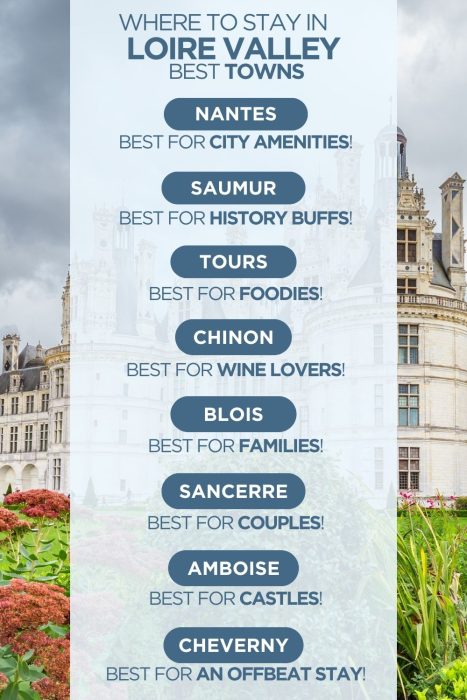 WHERE TO STAY IN
LOIRE VALLEY
BEST TOWNS

NANTES
BEST FOR CITY AMENITIES!

SAUMUR
BEST FOR HISTORY BUFFS!

TOURS
BEST FOR FOODIES!

CHINON
BEST FOR WINE LOVERS!

BLOIS
BEST FOR FAMILIES!

SANCERRE
BEST FOR COUPLES!

AMBOISE
BEST FOR CASTLES!

CHEVERNY
BEST FOR AN OFFBEAT STAY!