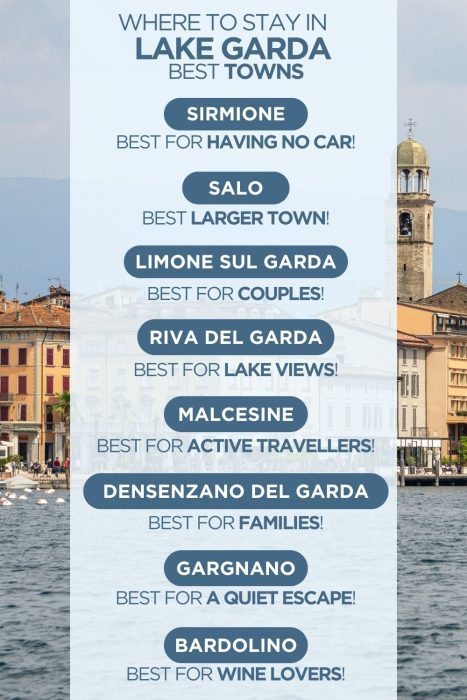 WHERE TO STAY IN
LAKE GARDA
BEST TOWNS

SIRMIONE
BEST FOR HAVING NO CAR!

SALO
BEST LARGER TOWN!

LIMONE SUL GARDA
BEST FOR COUPLES!

RIVA DEL GARDA
BEST FOR LAKE VIEWS!

MALCESINE
BEST FOR ACTIVE TRAVELLERS!

DENSENZANO DEL GARDA
BEST FOR FAMILIES!

GARGNANO
BEST FOR A QUIET ESCAPE!

BARDOLINO
BEST FOR WINE LOVERS!