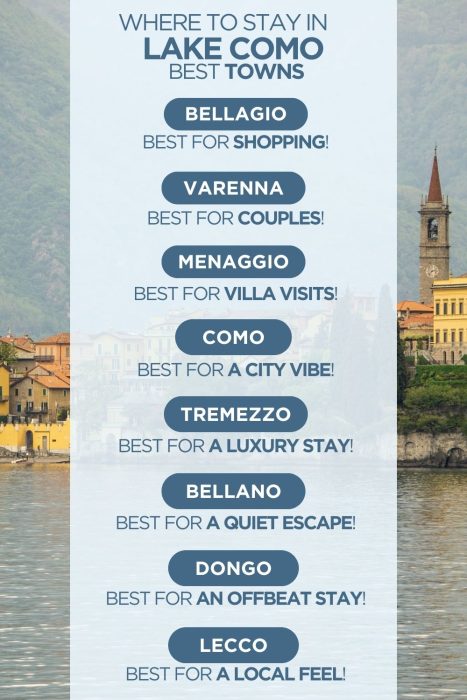 WHERE TO STAY IN
LAKE COMO
BEST TOWNS

BELLAGIO
BEST FOR SHOPPING!

VARENNA
BEST FOR COUPLES!

MENAGGIO
BEST FOR VILLA VISITS!

COMO
BEST FOR A CITY VIBE!

TREMEZZO
BEST FOR A LUXURY STAY!

BELLANO
BEST FOR A QUIET ESCAPE!

DONGO
BEST FOR AN OFFBEAT STAY!

LECCO
BEST FOR A LOCAL FEEL!