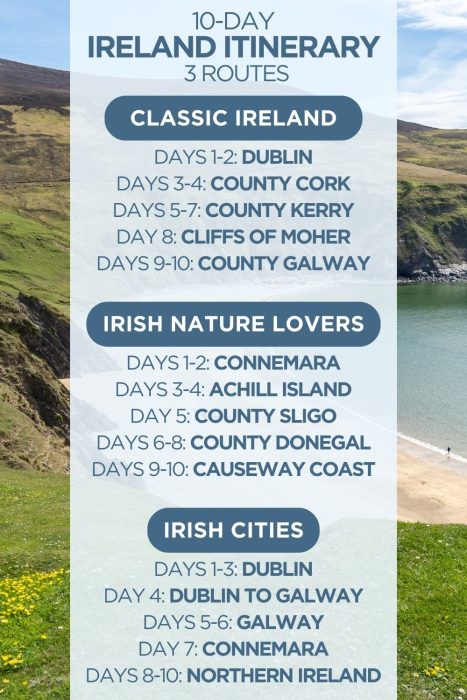 10-DAY
IRELAND ITINERARY
3 ROUTES

CLASSIC IRELAND

DAYS 1-2: DUBLIN
DAYS 3-4: COUNTY CORK
DAYS 5-7: COUNTY KERRY
DAY 8: CLIFFS OF MOHER
DAYS 9-10: COUNTY GALWAY

IRISH NATURE LOVERS

DAYS 1-2: CONNEMARA
DAYS 3-4: ACHILL ISLAND
DAY 5: COUNTY SLIGO
DAYS 6-8: COUNTY DONEGAL
DAYS 9-10: CAUSEWAY COAST

IRISH CITIES

DAYS 1-3: DUBLIN
DAY 4: DUBLIN TO GALWAY
DAYS 5-6: GALWAY
DAY 7: CONNEMARA
DAYS 8-10: NORTHERN IRELAND