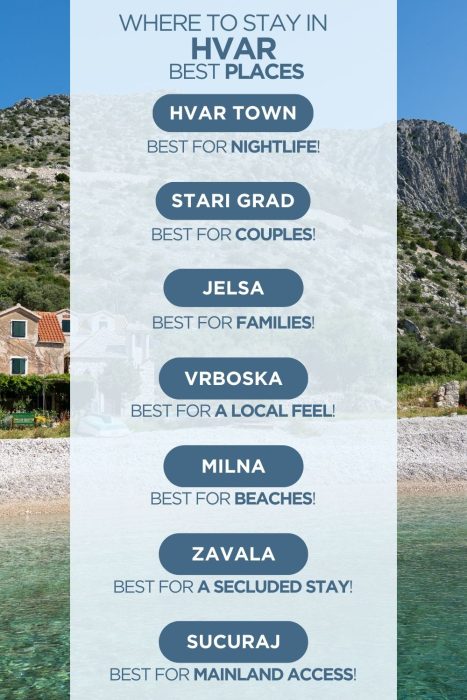 WHERE TO STAY IN
HVAR
BEST PLACES

HVAR TOWN
BEST FOR NIGHTLIFE!

STARI GRAD
BEST FOR COUPLES!

JELSA
BEST FOR FAMILIES!

VRBOSKA
BEST FOR A LOCAL FEEL!

MILNA
BEST FOR BEACHES!

ZAVALA
BEST FOR A SECLUDED STAY!

SUCURAJ
BEST FOR MAINLAND ACCESS!