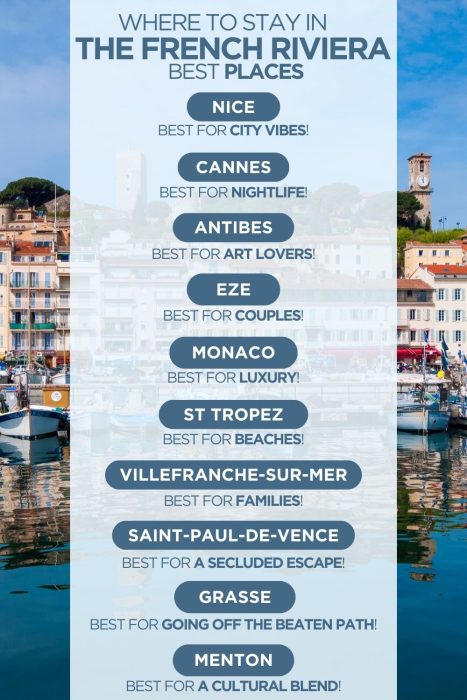 WHERE TO STAY IN
THE FRENCH RIVIERA
BEST PLACES

NICE
BEST FOR CITY VIBES!

CANNES
BEST FOR NIGHTLIFE!

ANTIBES
BEST FOR ART LOVERS!

EZE
BEST FOR COUPLES!

MONACO
BEST FOR LUXURY!

ST TROPEZ
BEST FOR BEACHES!

VILLEFRANCHE-SUR-MER
BEST FOR FAMILIES!

SAINT-PAUL-DE-VENCE
BEST FOR A SECLUDED ESCAPE!

GRASSE
BEST FOR GOING OFF THE BEATEN PATH!

MENTON
BEST FOR A CULTURAL BLEND!