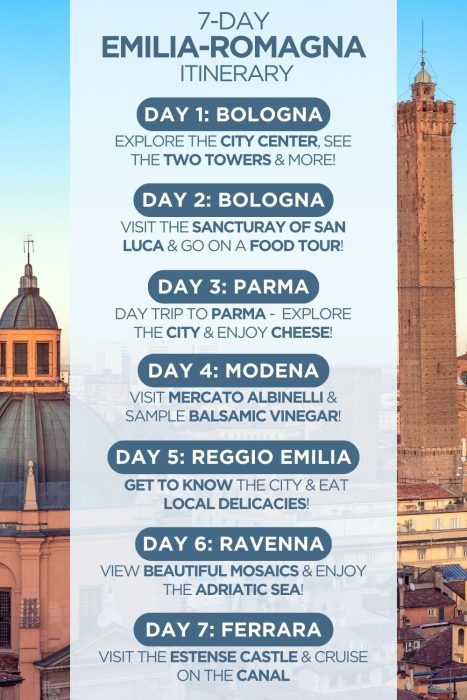 7-DAY
EMILIA-ROMAGNA
ITINERARY

DAY 1: BOLOGNA

EXPLORE THE CITY CENTER, SEE THE TWO TOWERS & MORE!

DAY 2: BOLOGNA

VISIT THE SANCTURAY OF SAN LUCA & GO ON A FOOD TOUR!

DAY 3: PARMA

DAY TRIP TO PARMA - EXPLORE THE CITY & ENJOY CHEESE!

DAY 4: MODENA

VISIT MERCATO ALBINELLI & SAMPLE BALSAMIC VINEGAR!

DAY 5: REGGIO EMILIA

GET TO KNOW THE CITY & EAT LOCAL DELICACIES!

DAY 6: RAVENNA

VIEW BEAUTIFUL MOSAICS & ENJOY THE ADRIATIC SEA!

DAY 7: FERRARA

VISIT THE ESTENSE CASTLE & CRUISE ON THE CANAL