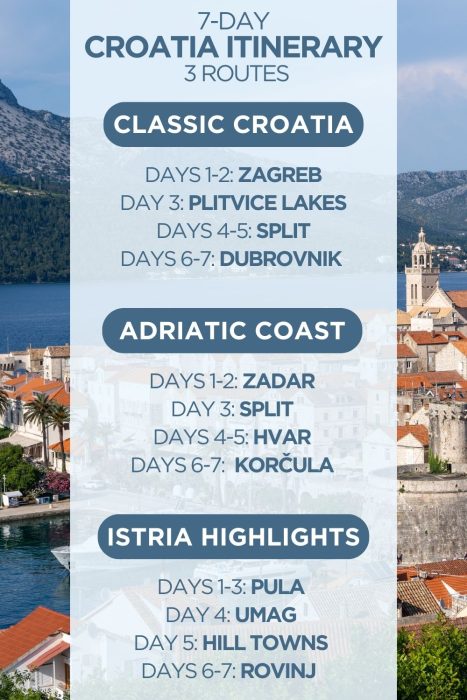 7-DAY
CROATIA ITINERARY
3 ROUTES

CLASSIC CROATIA

DAYS 1-2: ZAGREB
DAY 3: PLITVICE LAKES
DAYS 4-5: SPLIT
DAYS 6-7: DUBROVNIK

ADRIATIC COAST

DAYS 1-2: ZADAR
DAY 3: SPLIT
DAYS 4-5: HVAR
DAYS 6-7: KORČULA

ISTRIA HIGHLIGHTS

DAYS 1-3: PULA
DAY 4: UMAG
DAY 5: HILL TOWNS
DAYS 6-7: ROVINJ