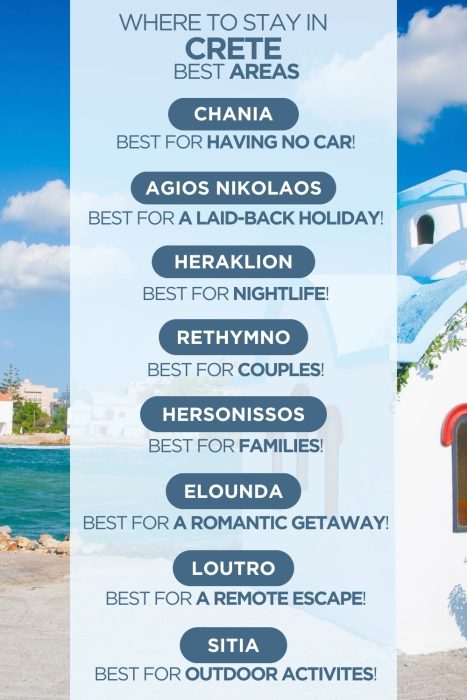 WHERE TO STAY IN
CRETE
BEST AREAS

CHANIA
BEST FOR HAVING NO CAR!

AGIOS NIKOLAOS
BEST FOR A LAID-BACK HOLIDAY!

HERAKLION
BEST FOR NIGHTLIFE!

RETHYMNO
BEST FOR COUPLES!

HERSONISSOS
BEST FOR FAMILIES!

ELOUNDA
BEST FOR A ROMANTIC GETAWAY!

LOUTRO
BEST FOR A REMOTE ESCAPE!

SITIA
BEST FOR OUTDOOR ACTIVITES!