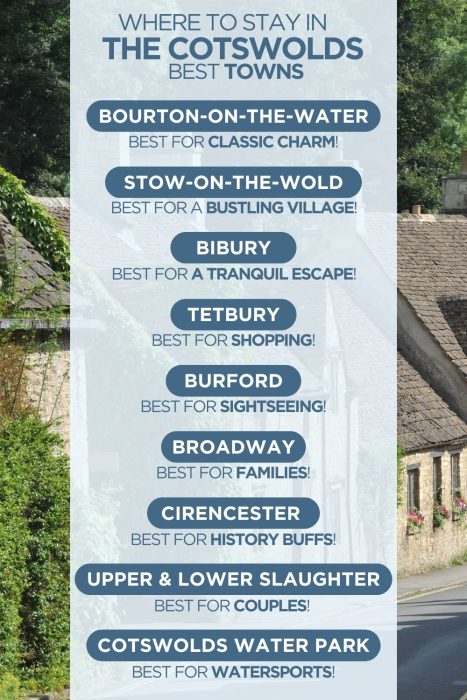 WHERE TO STAY IN
THE COTSWOLDS
BEST TOWNS

BOURTON-ON-THE-WATER
BEST FOR CLASSIC CHARM!

STOW-ON-THE-WOLD
BEST FOR A BUSTLING VILLAGE!

BIBURY
BEST FOR A TRANQUIL ESCAPE!

TETBURY
BEST FOR SHOPPING!

BURFORD
BEST FOR SIGHTSEEING!

BROADWAY
BEST FOR FAMILIES!

CIRENCESTER
BEST FOR HISTORY BUFFS!

UPPER & LOWER SLAUGHTER
BEST FOR COUPLES!

COTSWOLDS WATER PARK
BEST FOR WATERSPORTS!