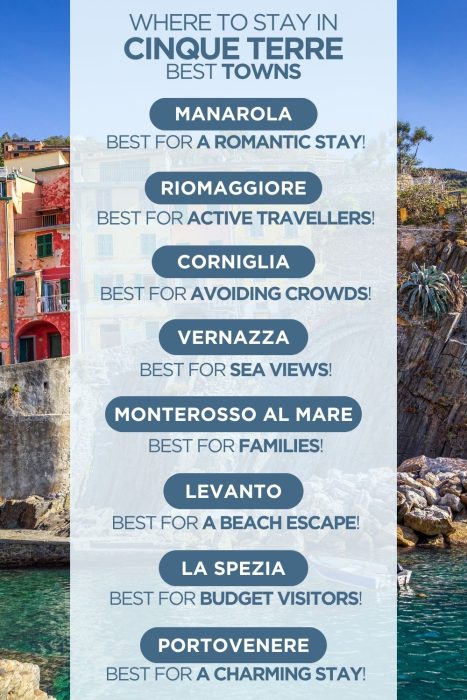 WHERE TO STAY IN
CINQUE TERRE
BEST TOWNS

MANAROLA
BEST FOR A ROMANTIC STAY!

RIOMAGGIORE
BEST FOR ACTIVE TRAVELLERS!

CORNIGLIA
BEST FOR AVOIDING CROWDS!

VERNAZZA
BEST FOR SEA VIEWS!

MONTEROSSO AL MARE
BEST FOR FAMILIES!

LEVANTO
BEST FOR A BEACH ESCAPE!

LA SPEZIA
BEST FOR BUDGET VISITORS!

PORTOVENERE
BEST FOR A CHARMING STAY!