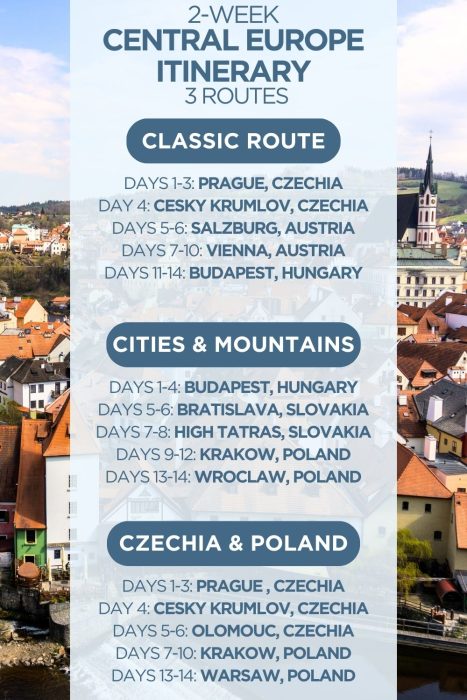 2-WEEK
CENTRAL EUROPE ITINERARY
3 ROUTES

CLASSIC ROUTE

DAYS 1-3: PRAGUE, CZECHIA
DAY 4: CESKY KRUMLOV, CZECHIA
DAYS 5-6: SALZBURG, AUSTRIA
DAYS 7-10: VIENNA, AUSTRIA
DAYS 11-14: BUDAPEST, HUNGARY

CITIES & MOUNTAINS

DAYS 1-4: BUDAPEST, HUNGARY
DAYS 5-6: BRATISLAVA, SLOVAKIA
DAYS 7-8: HIGH TATRAS, SLOVAKIA
DAYS 9-12: KRAKOW, POLAND
DAYS 13-14: WROCLAW, POLAND

CZECHIA & POLAND

DAYS 1-3: PRAGUE , CZECHIA
DAY 4: CESKY KRUMLOV, CZECHIA
DAYS 5-6: OLOMOUC, CZECHIA
DAYS 7-10: KRAKOW, POLAND
DAYS 13-14: WARSAW, POLAND