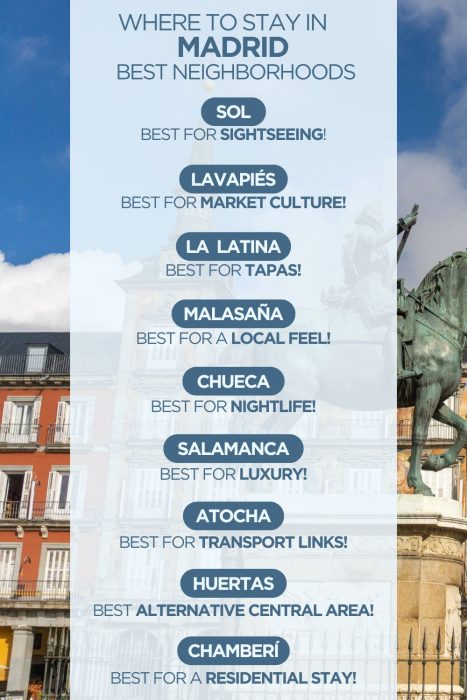 WHERE TO STAY IN
MADRID
BEST NEIGHBORHOODS

SOL
BEST FOR SIGHTSEEING!

LAVAPIÉS
BEST FOR MARKET CULTURE!

LA LATINA
BEST FOR TAPAS!

MALASAÑA
BEST FOR A LOCAL FEEL!

CHUECA
BEST FOR NIGHTLIFE!

SALAMANCA
BEST FOR LUXURY!

ATOCHA
BEST FOR TRANSPORT LINKS!

HUERTAS
BEST ALTERNATIVE CENTRAL AREA!

CHAMBERÍ
BEST FOR A RESIDENTIAL STAY!