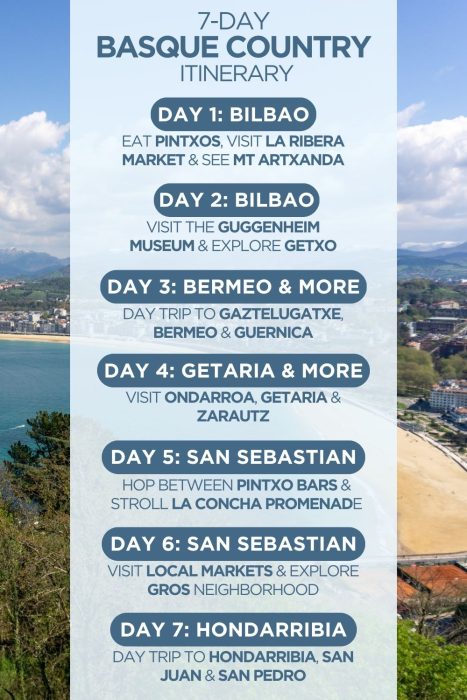 7-DAY
BASQUE COUNTRY
ITINERARY

DAY 1: BILBAO

EAT PINTXOS, VISIT LA RIBERA MARKET & SEE MT ARTXANDA

DAY 2: BILBAO

VISIT THE GUGGENHEIM MUSEUM & EXPLORE GETXO

DAY 3: BERMEO & MORE

DAY TRIP TO GAZTELUGATXE, BERMEO & GUERNICA

DAY 4: GETARIA & MORE

VISIT ONDARROA, GETARIA & ZARAUTZ

DAY 5: SAN SEBASTIAN

HOP BETWEEN PINTXO BARS & STROLL LA CONCHA PROMENADE

DAY 6: SAN SEBASTIAN

VISIT LOCAL MARKETS & EXPLORE GROS NEIGHBORHOOD

DAY 7: HONDARRIBIA

DAY TRIP TO HONDARRIBIA, SAN JUAN & SAN PEDRO