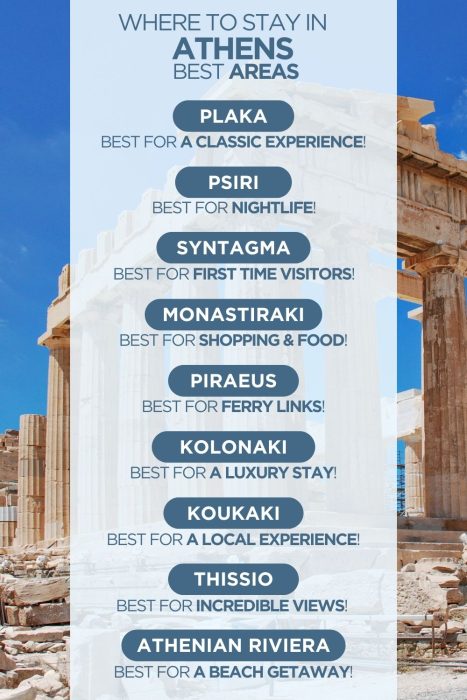 WHERE TO STAY IN
ATHENS
BEST AREAS

PLAKA
BEST FOR A CLASSIC EXPERIENCE!

PSIRI
BEST FOR NIGHTLIFE!

SYNTAGMA
BEST FOR FIRST TIME VISITORS!

MONASTIRAKI
BEST FOR SHOPPING & FOOD!

PIRAEUS
BEST FOR FERRY LINKS!

KOLONAKI
BEST FOR A LUXURY STAY!

KOUKAKI
BEST FOR A LOCAL EXPERIENCE!

THISSIO
BEST FOR INCREDIBLE VIEWS!

ATHENIAN RIVIERA
BEST FOR A BEACH GETAWAY!