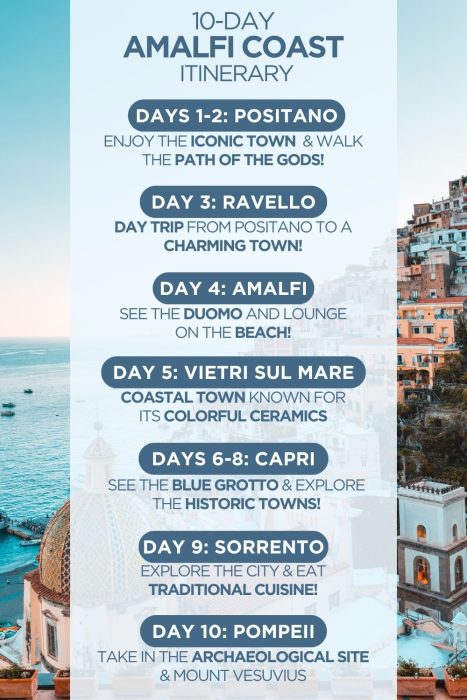 10-DAY
AMALFI COAST
ITINERARY

DAYS 1-2: POSITANO
ENJOY THE ICONIC TOWN & WALK THE PATH OF THE GODS!

DAY 3: RAVELLO
DAY TRIP FROM POSITANO TO A CHARMING TOWN!

DAY 4: AMALFI
SEE THE DUOMO AND LOUNGE ON THE BEACH!

DAY 5: VIETRI SUL MARE
COASTAL TOWN KNOWN FOR ITS COLORFUL CERAMICS

DAYS 6-8: CAPRI
SEE THE BLUE GROTTO & EXPLORE THE HISTORIC TOWNS!

DAY 9: SORRENTO
EXPLORE THE CITY & EAT TRADITIONAL CUISINE!

DAY 10: POMPEII
TAKE IN THE ARCHAEOLOGICAL SITE & MOUNT VESUVIUS