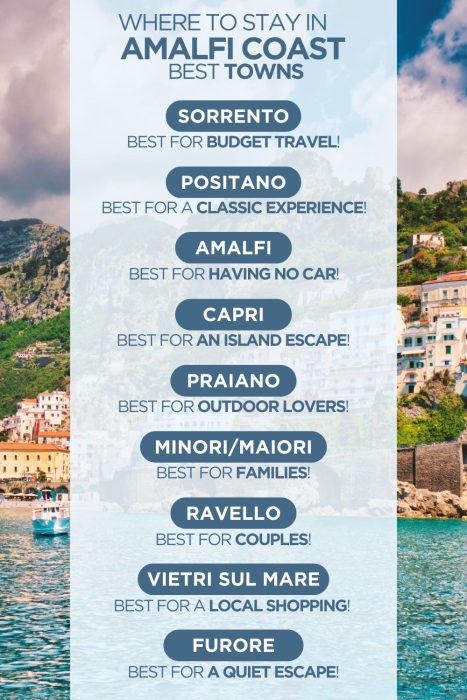 WHERE TO STAY IN
AMALFI COAST
BEST TOWNS

SORRENTO
BEST FOR BUDGET TRAVEL!

POSITANO
BEST FOR A CLASSIC EXPERIENCE!

AMALFI
BEST FOR HAVING NO CAR!

CAPRI
BEST FOR AN ISLAND ESCAPE!

PRAIANO
BEST FOR OUTDOOR LOVERS!

MINORI/MAIORI
BEST FOR FAMILIES!

RAVELLO
BEST FOR COUPLES!

VIETRI SUL MARE
BEST FOR A LOCAL SHOPPING!

FURORE
BEST FOR A QUIET ESCAPE!