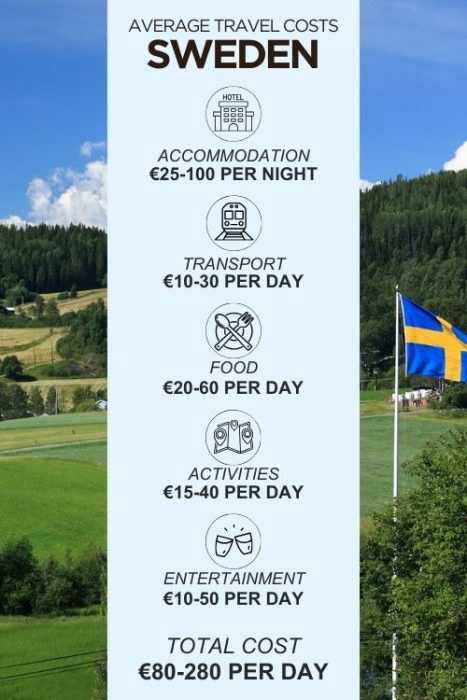 AVERAGE TRAVEL COSTS
SWEDEN

HOTEL

ACCOMMODATION
€25-100 PER NIGHT

TRANSPORT
€10-30 PER DAY

FOOD
€20-60 PER DAY

ACTIVITIES
€15-40 PER DAY

ENTERTAINMENT
€10-50 PER DAY

TOTAL COST
€80-280 PER DAY