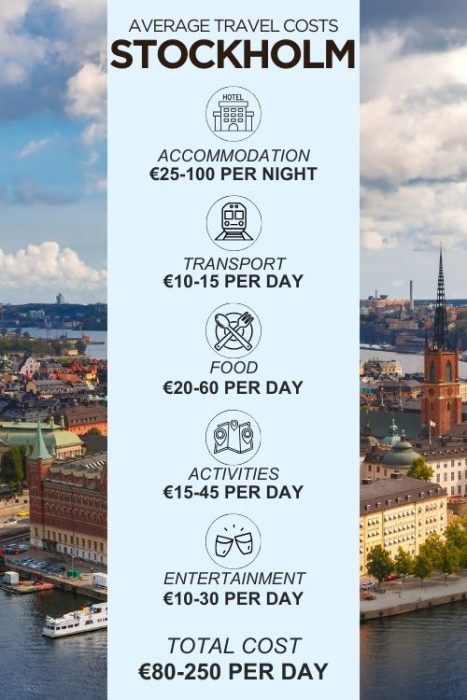 AVERAGE TRAVEL COSTS
STOCKHOLM

HOTEL

ACCOMMODATION
€25-100 PER NIGHT

TRANSPORT
€10-15 PER DAY

FOOD
€20-60 PER DAY

ACTIVITIES
€15-45 PER DAY

ENTERTAINMENT
€10-30 PER DAY

TOTAL COST
€80-250 PER DAY