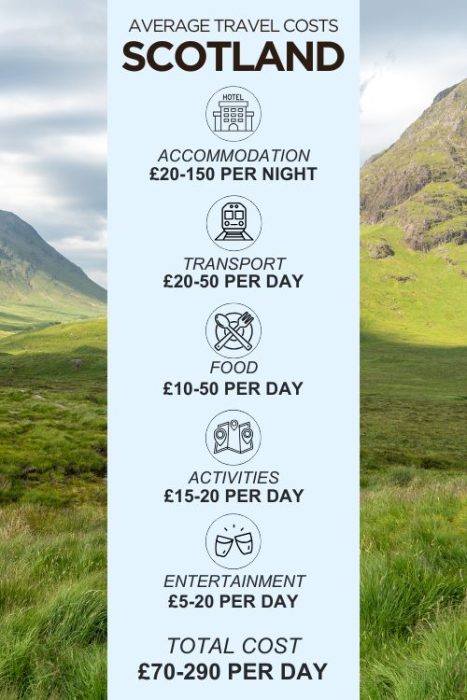 AVERAGE TRAVEL COSTS
SCOTLAND

HOTEL

ACCOMMODATION
£20-150 PER NIGHT

TRANSPORT
£20-50 PER DAY

FOOD
£10-50 PER DAY

ACTIVITIES
£15-20 PER DAY

ENTERTAINMENT
£5-20 PER DAY

TOTAL COST
£70-290 PER DAY