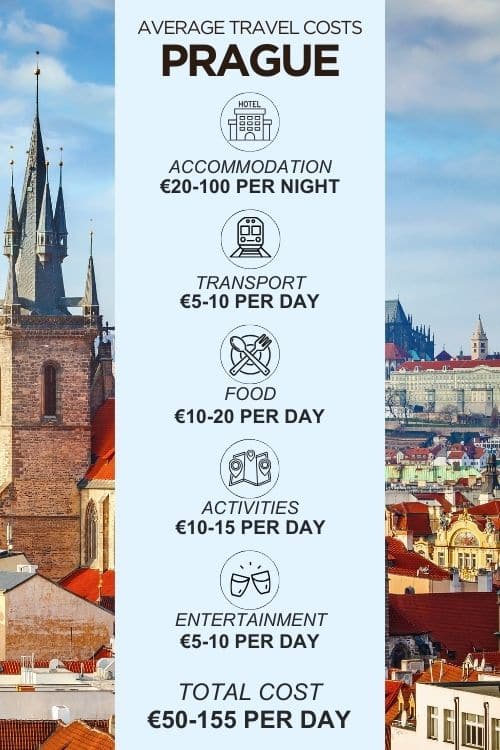 AVERAGE TRAVEL COSTS
PRAGUE

HOTEL

ACCOMMODATION
€20-100 PER NIGHT

TRANSPORT
€5-10 PER DAY

FOOD
€10-20 PER DAY

ACTIVITIES
€10-15 PER DAY

ENTERTAINMENT
€5-10 PER DAY

TOTAL COST
€50-155 PER DAY