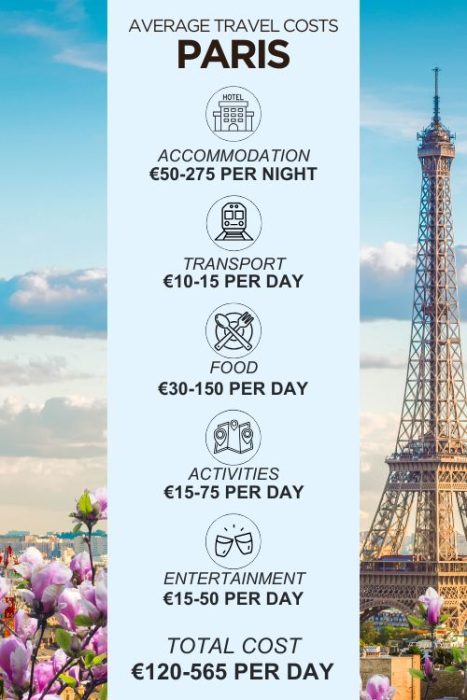 AVERAGE TRAVEL COSTS
PARIS

HOTEL

ACCOMMODATION
€50-275 PER NIGHT

TRANSPORT
€10-15 PER DAY

FOOD
€30-150 PER DAY

ACTIVITIES
€15-75 PER DAY

ENTERTAINMENT
€15-50 PER DAY

TOTAL COST
€120-565 PER DAY