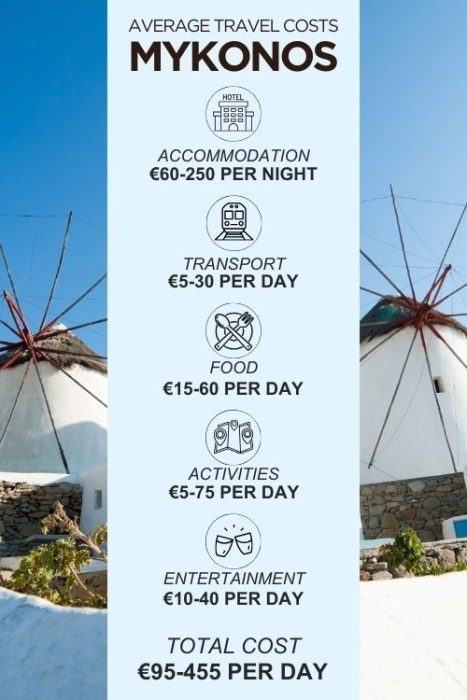 AVERAGE TRAVEL COSTS
MYKONOS

HOTEL

ACCOMMODATION
€60-250 PER NIGHT

TRANSPORT
€5-30 PER DAY

FOOD
€15-60 PER DAY

ACTIVITIES
€5-75 PER DAY

ENTERTAINMENT
€10-40 PER DAY

TOTAL COST
€95-455 PER DAY