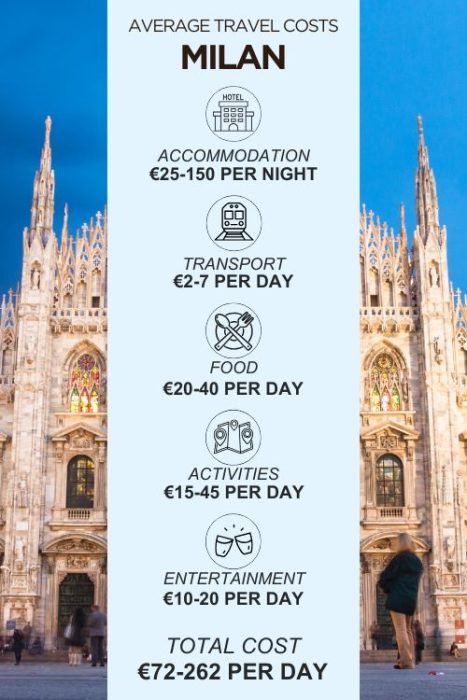 AVERAGE TRAVEL COSTS
MILAN

HOTEL

ACCOMMODATION
€25-150 PER NIGHT

TRANSPORT
€2-7 PER DAY

FOOD
€20-40 PER DAY

ACTIVITIES
€15-45 PER DAY

ENTERTAINMENT
€10-20 PER DAY

TOTAL COST
€72-262 PER DAY