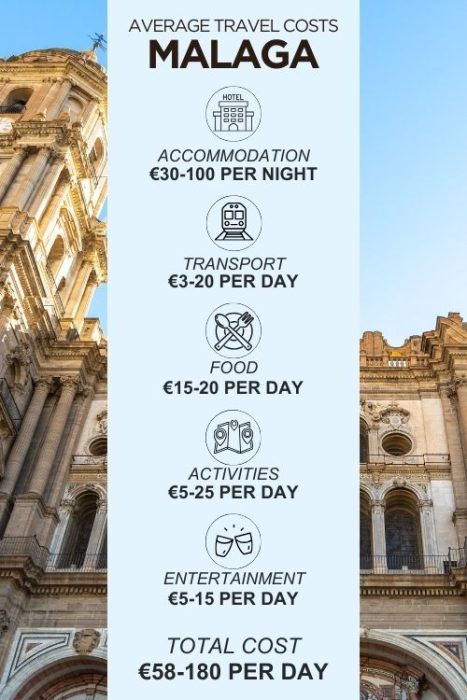 AVERAGE TRAVEL COSTS
MALAGA

HOTEL

ACCOMMODATION
€30-100 PER NIGHT

TRANSPORT
€3-20 PER DAY

FOOD
€15-20 PER DAY

ACTIVITIES
€5-25 PER DAY

ENTERTAINMENT
€5-15 PER DAY

TOTAL COST
€58-180 PER DAY