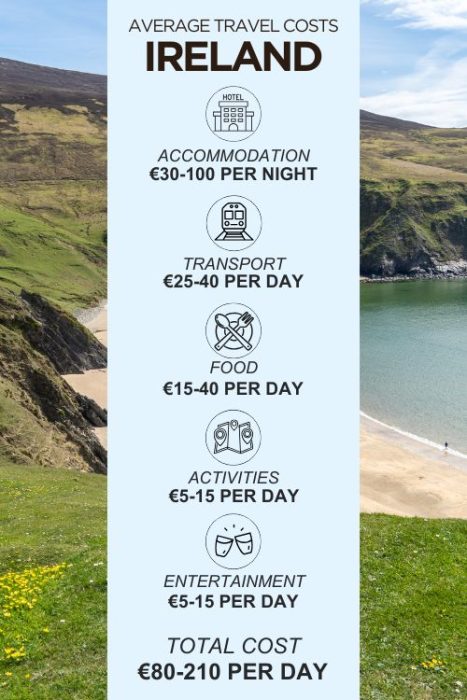 AVERAGE TRAVEL COSTS
IRELAND

HOTEL

ACCOMMODATION
€30-100 PER NIGHT

TRANSPORT
€25-40 PER DAY

FOOD
€15-40 PER DAY

ACTIVITIES
€5-15 PER DAY

ENTERTAINMENT
€5-15 PER DAY

TOTAL COST
€80-210 PER DAY