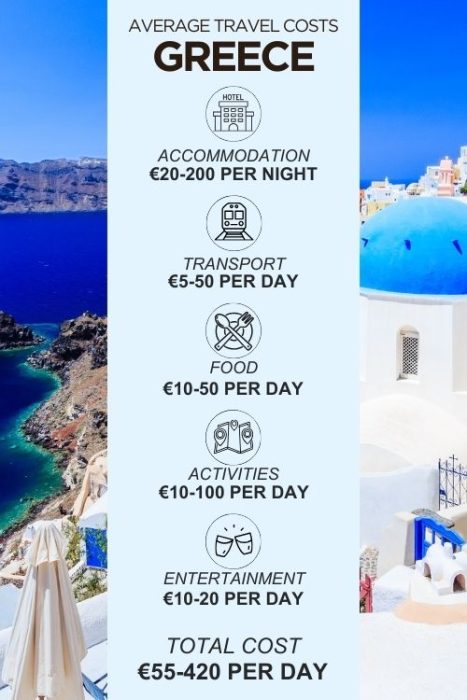 AVERAGE TRAVEL COSTS
GREECE

HOTEL

ACCOMMODATION
€20-200 PER NIGHT

TRANSPORT
€5-50 PER DAY

FOOD
€10-50 PER DAY

ACTIVITIES
€10-100 PER DAY

ENTERTAINMENT
€10-20 PER DAY

TOTAL COST
€55-420 PER DAY