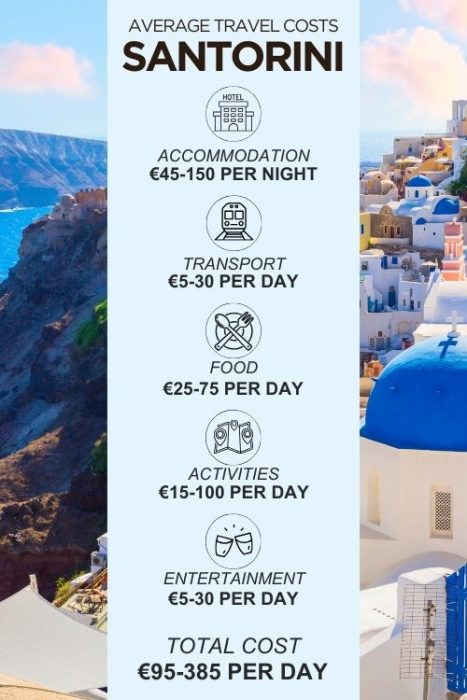 AVERAGE TRAVEL COSTS
SANTORINI

HOTEL

ACCOMMODATION
€45-150 PER NIGHT

TRANSPORT
€5-30 PER DAY

FOOD
€25-75 PER DAY

ACTIVITIES
€15-100 PER DAY

ENTERTAINMENT
€5-30 PER DAY

TOTAL COST
€95-385 PER DAY